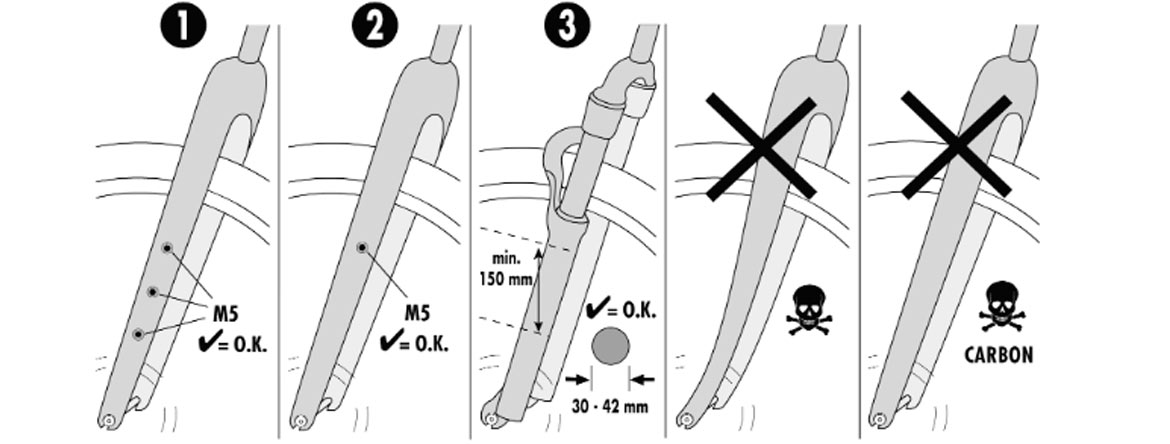 1

M5
✔= O.K.

2

M5
✔= O.K.

3

min.
150 mm

✔= O.K.

30 - 42 mm

CARBON