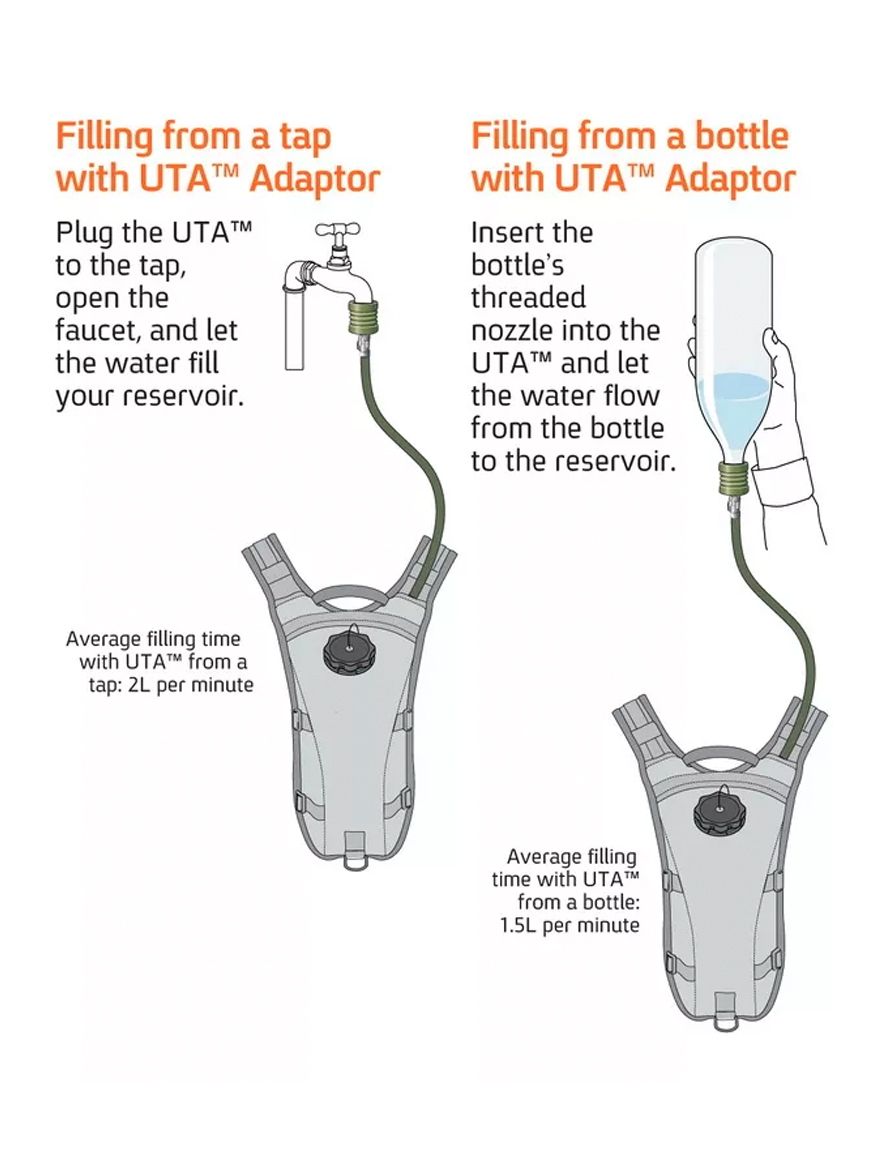 Filling from a tap with UTA™ Adaptor

Plug the UTA™ to the tap, open the faucet, and let the water fill your reservoir.

Average filling time with UTA™ from a tap: 2L per minute

Filling from a bottle with UTA™ Adaptor

Insert the bottle's threaded nozzle into the UTA™ and let the water flow from the bottle to the reservoir.

Average filling time with UTA™ from a bottle: 1.5L per minute